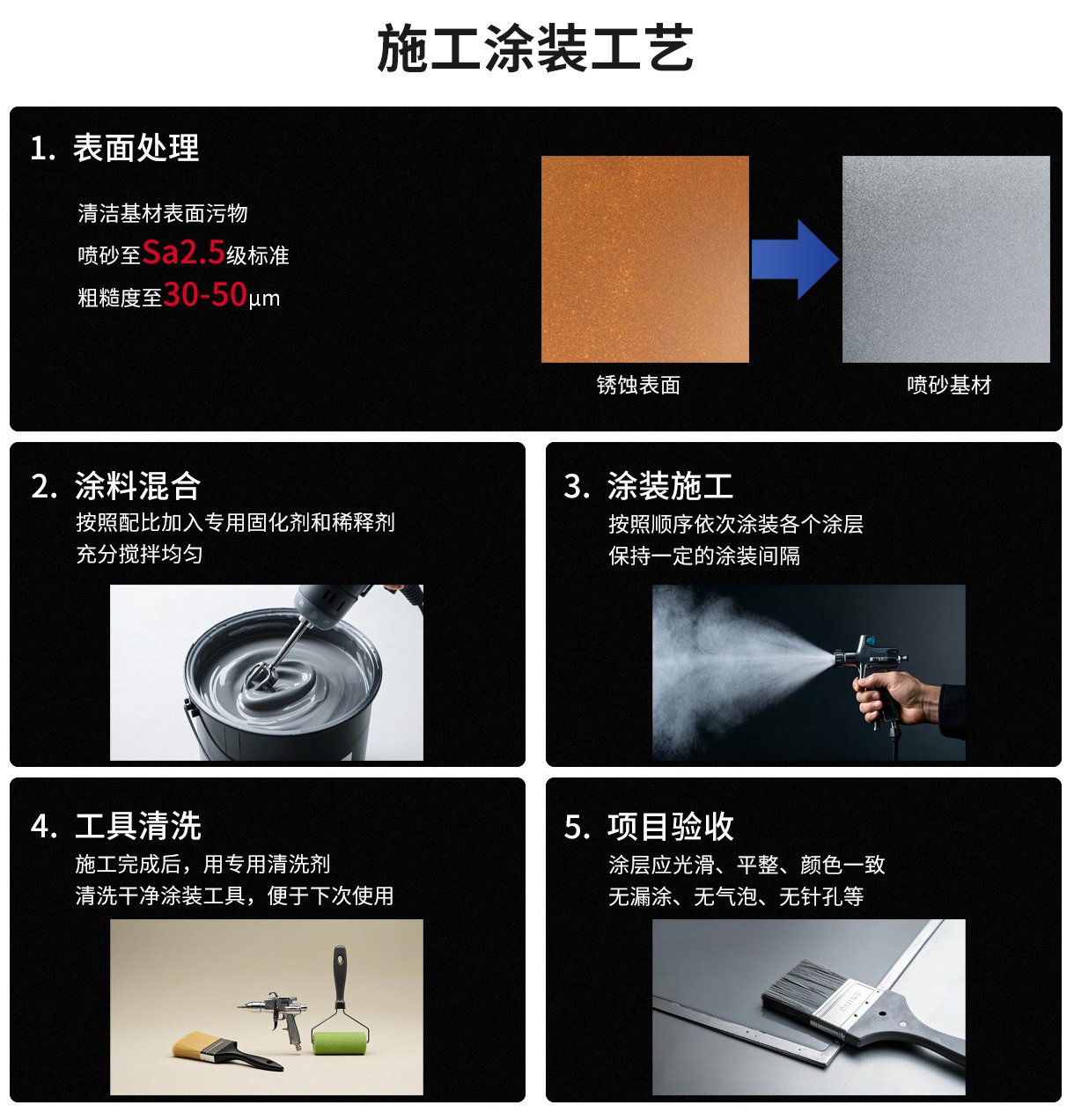 施工涂装工艺

1. 表面处理

清洁基材表面污物
喷砂至Sa2.5级标准
粗糙度至30-50μm

锈蚀表面

喷砂基材

2. 涂料混合
按照配比加入专用固化剂和稀释剂
充分搅拌均匀

3. 涂装施工
按照顺序依次涂装各个涂层
保持一定的涂装间隔

4. 工具清洗
施工完成后，用专用清洗剂
清洗干净涂装工具，便于下次使用

5. 项目验收
涂层应光滑、平整、颜色一致
无漏涂、无气泡、无针孔等