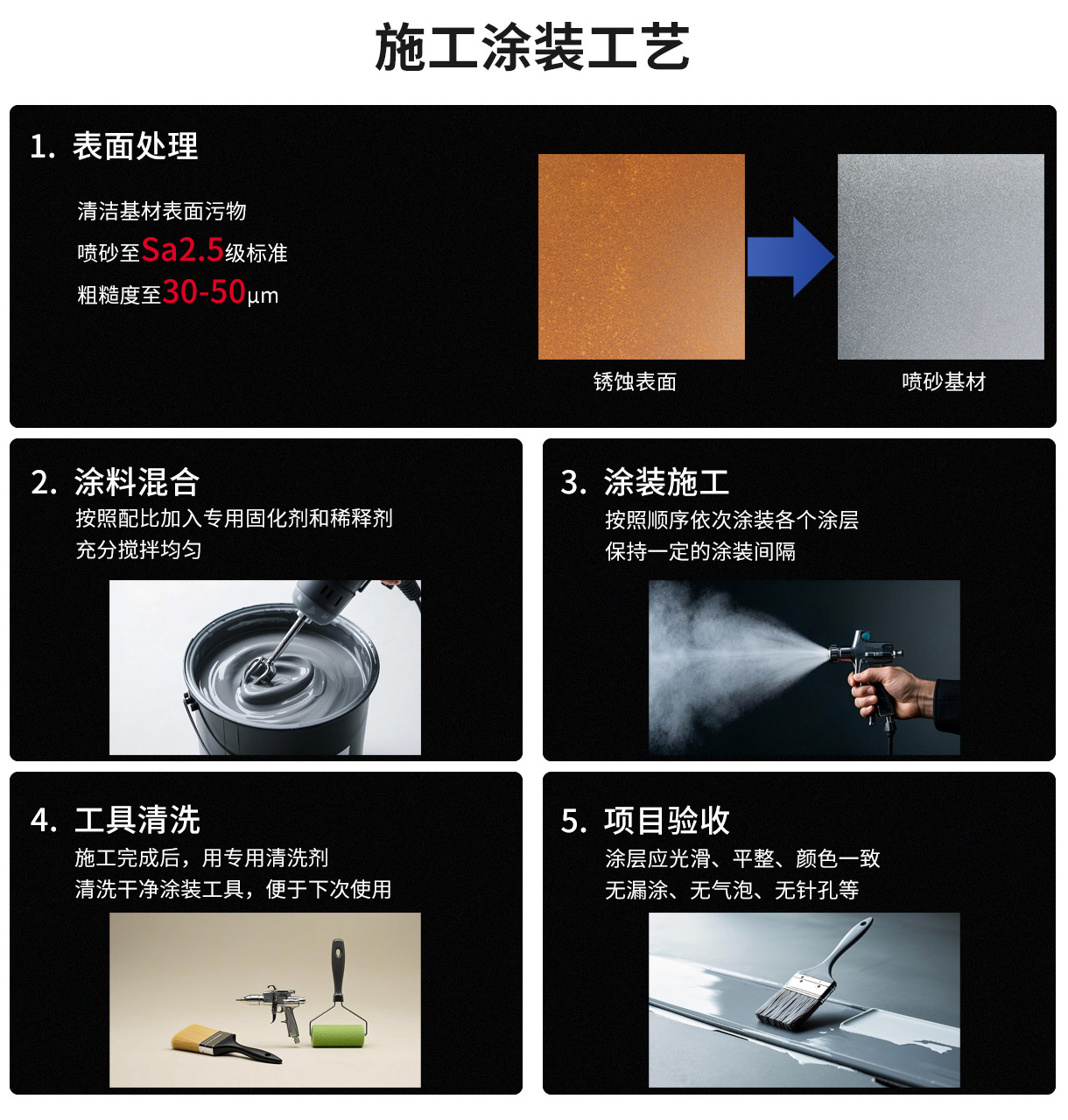 施工涂装工艺

1. 表面处理

清洁基材表面污物
喷砂至Sa2.5级标准
粗糙度至30-50μm

锈蚀表面

喷砂基材

2. 涂料混合
按照配比加入专用固化剂和稀释剂
充分搅拌均匀

3. 涂装施工
按照顺序依次涂装各个涂层
保持一定的涂装间隔

4. 工具清洗
施工完成后，用专用清洗剂
清洗干净涂装工具，便于下次使用

5. 项目验收
涂层应光滑、平整、颜色一致
无漏涂、无气泡、无针孔等