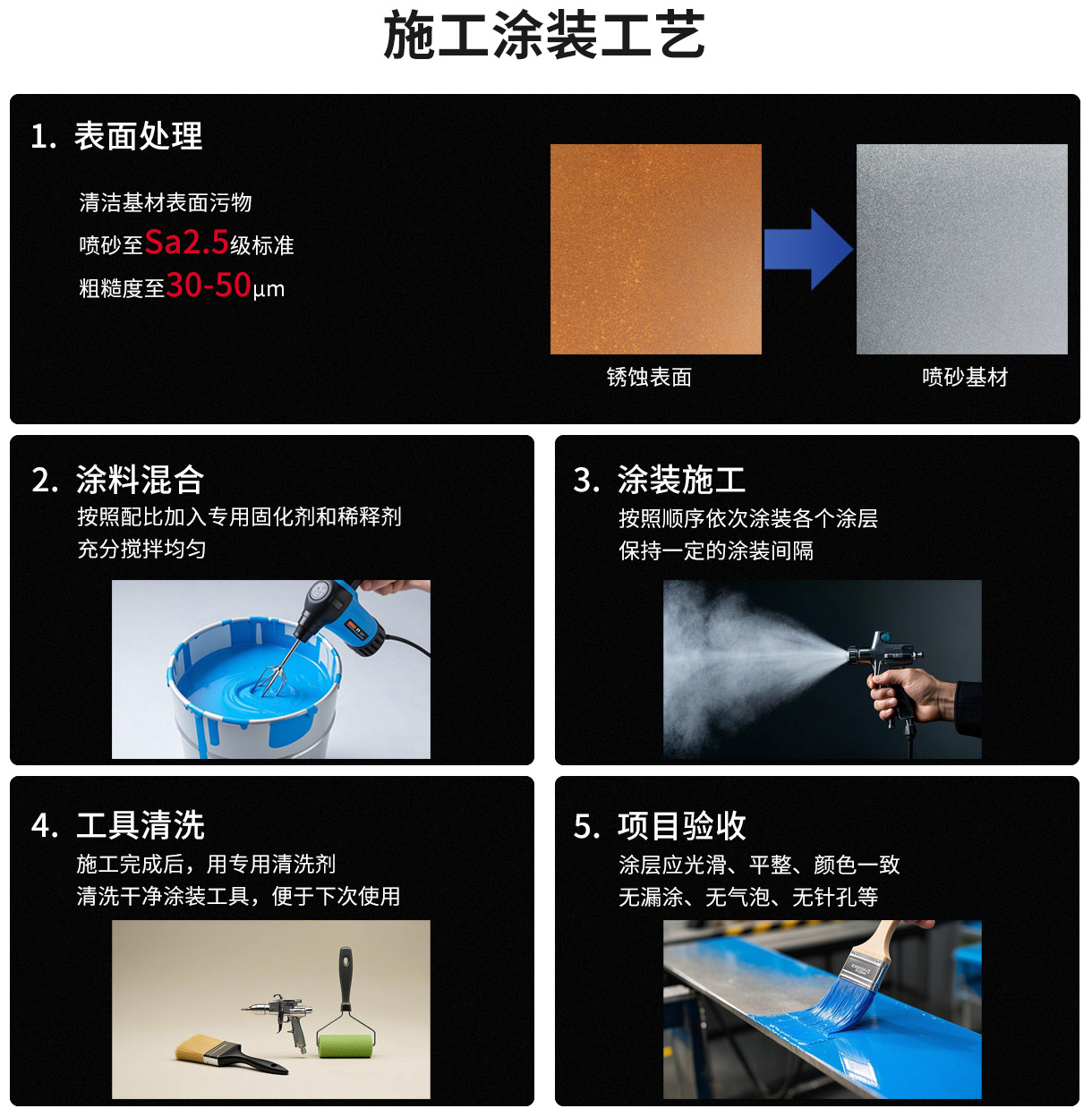 施工涂装工艺

1. 表面处理

清洁基材表面污物
喷砂至Sa2.5级标准
粗糙度至30-50μm

锈蚀表面

喷砂基材

2. 涂料混合

按照配比加入专用固化剂和稀释剂
充分搅拌均匀

3. 涂装施工

按照顺序依次涂装各个涂层
保持一定的涂装间隔

4. 工具清洗

施工完成后，用专用清洗剂
清洗干净涂装工具，便于下次使用

5. 项目验收

涂层应光滑、平整、颜色一致
无漏涂、无气泡、无针孔等