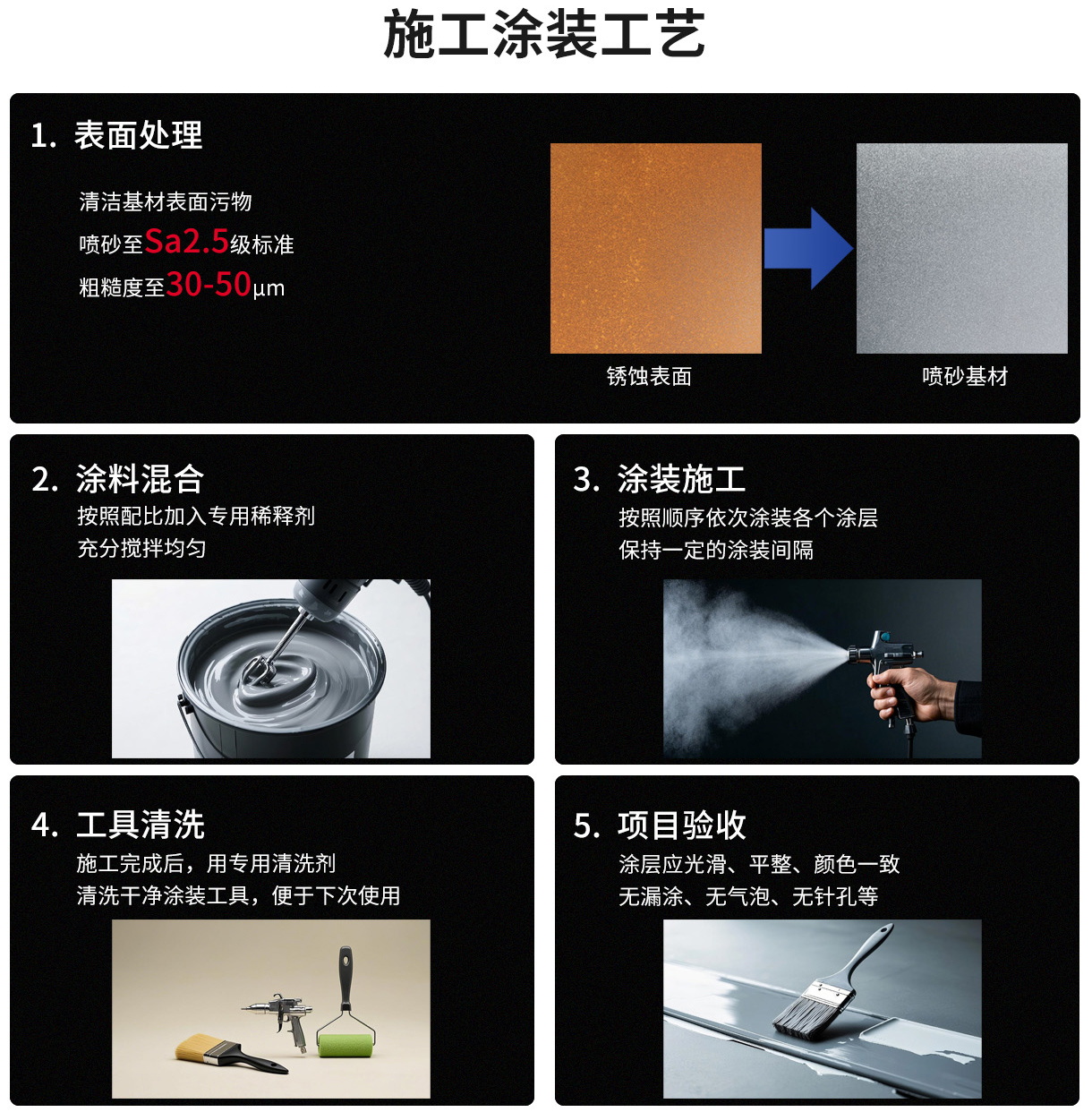 施工涂装工艺

1. 表面处理

清洁基材表面污物
喷砂至Sa2.5级标准
粗糙度至30-50μm

锈蚀表面

喷砂基材

2. 涂料混合

按照配比加入专用稀释剂
充分搅拌均匀

3. 涂装施工

按照顺序依次涂装各个涂层
保持一定的涂装间隔

4. 工具清洗

施工完成后，用专用清洗剂
清洗干净涂装工具，便于下次使用

5. 项目验收

涂层应光滑、平整、颜色一致
无漏涂、无气泡、无针孔等