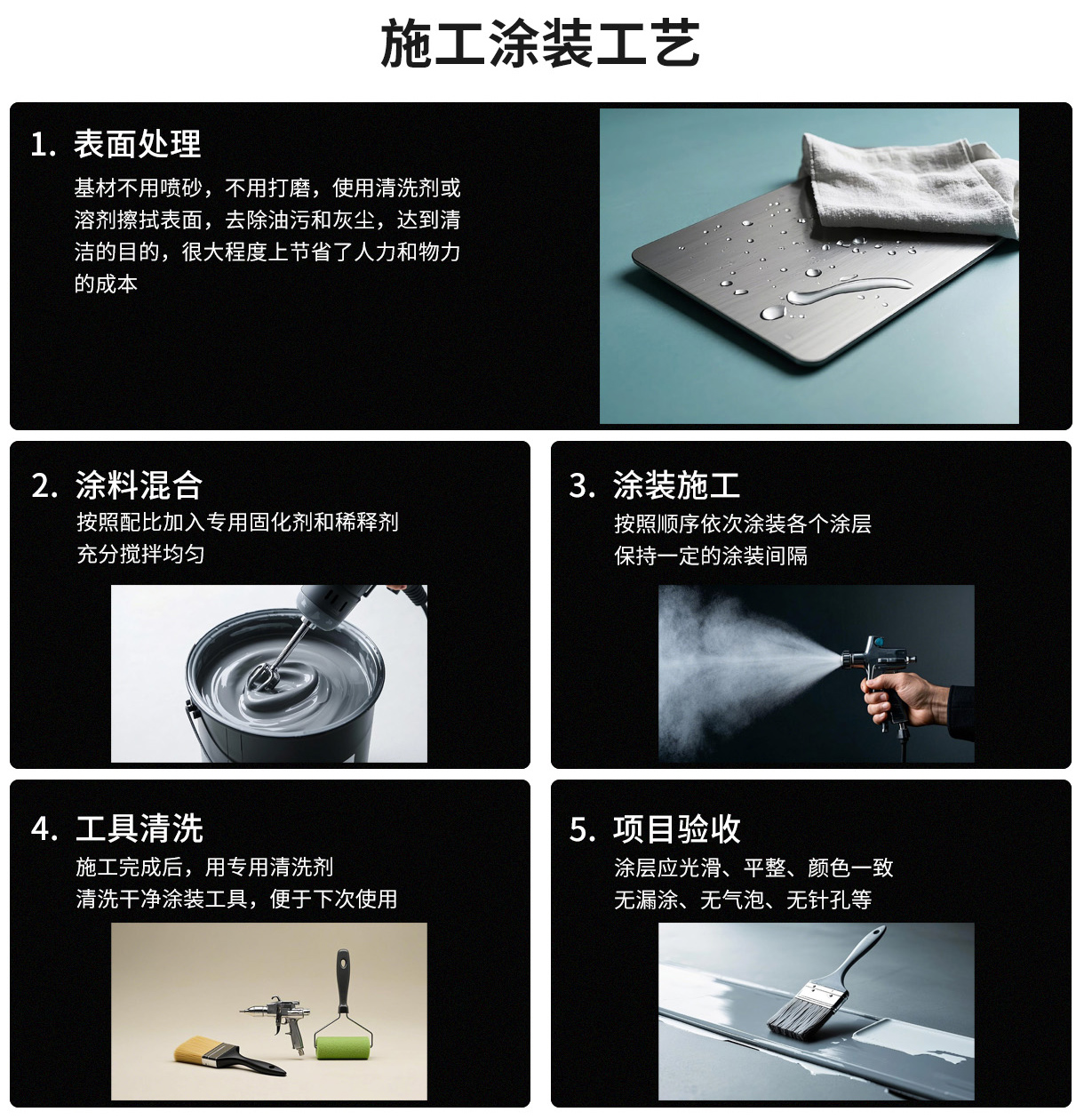 施工涂装工艺

1. 表面处理
基材不用喷砂，不用打磨，使用清洗剂或溶剂擦拭表面，去除油污和灰尘，达到清洁的目的，很大程度上节省了人力和物力的成本

2. 涂料混合
按照配比加入专用固化剂和稀释剂
充分搅拌均匀

3. 涂装施工
按照顺序依次涂装各个涂层
保持一定的涂装间隔

4. 工具清洗
施工完成后，用专用清洗剂
清洗干净涂装工具，便于下次使用

5. 项目验收
涂层应光滑、平整、颜色一致
无漏涂、无气泡、无针孔等