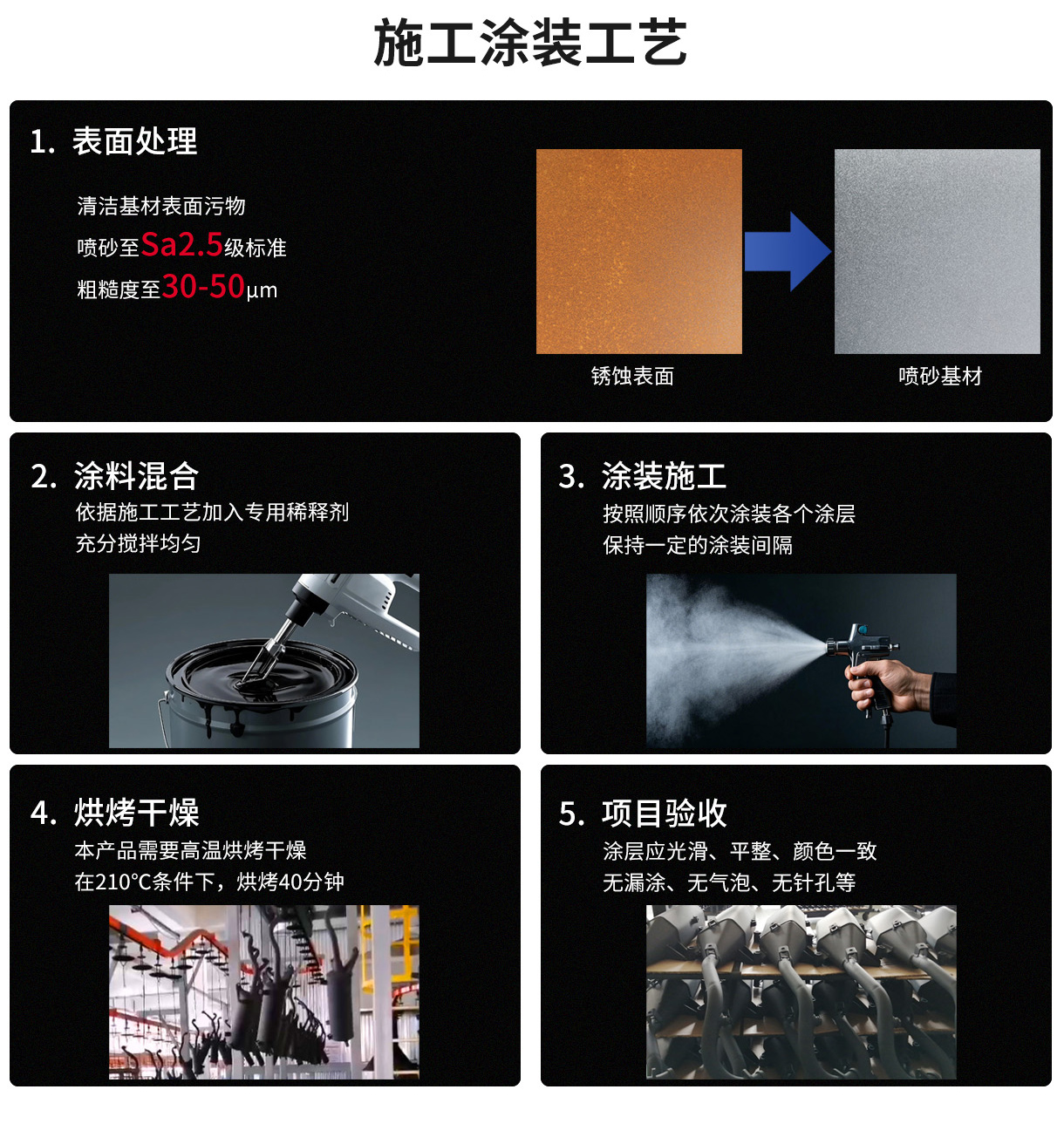 施工涂装工艺

1. 表面处理

清洁基材表面污物
喷砂至Sa2.5级标准
粗糙度至30-50μm

锈蚀表面

喷砂基材

2. 涂料混合

依据施工工艺加入专用稀释剂
充分搅拌均匀

3. 涂装施工

按照顺序依次涂装各个涂层
保持一定的涂装间隔

4. 烘烤干燥

本产品需要高温烘烤干燥
在210°C条件下，烘烤40分钟

5. 项目验收

涂层应光滑、平整、颜色一致
无漏涂、无气泡、无针孔等