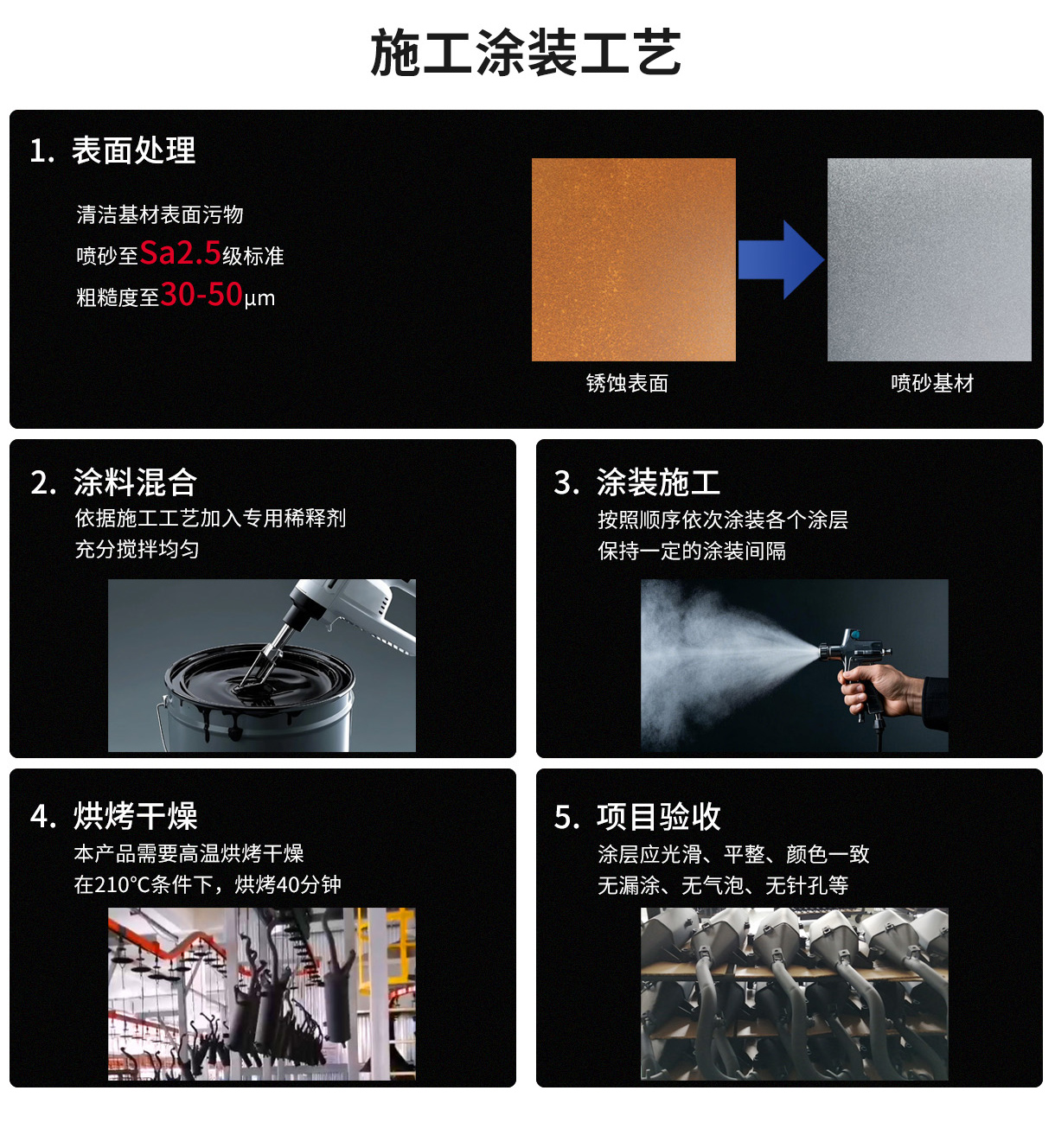 施工涂装工艺

1. 表面处理

清洁基材表面污物
喷砂至Sa2.5级标准
粗糙度至30-50μm

锈蚀表面

喷砂基材

2. 涂料混合

依据施工工艺加入专用稀释剂
充分搅拌均匀

3. 涂装施工

按照顺序依次涂装各个涂层
保持一定的涂装间隔

4. 烘烤干燥

本产品需要高温烘烤干燥
在210°C条件下，烘烤40分钟

5. 项目验收

涂层应光滑、平整、颜色一致
无漏涂、无气泡、无针孔等